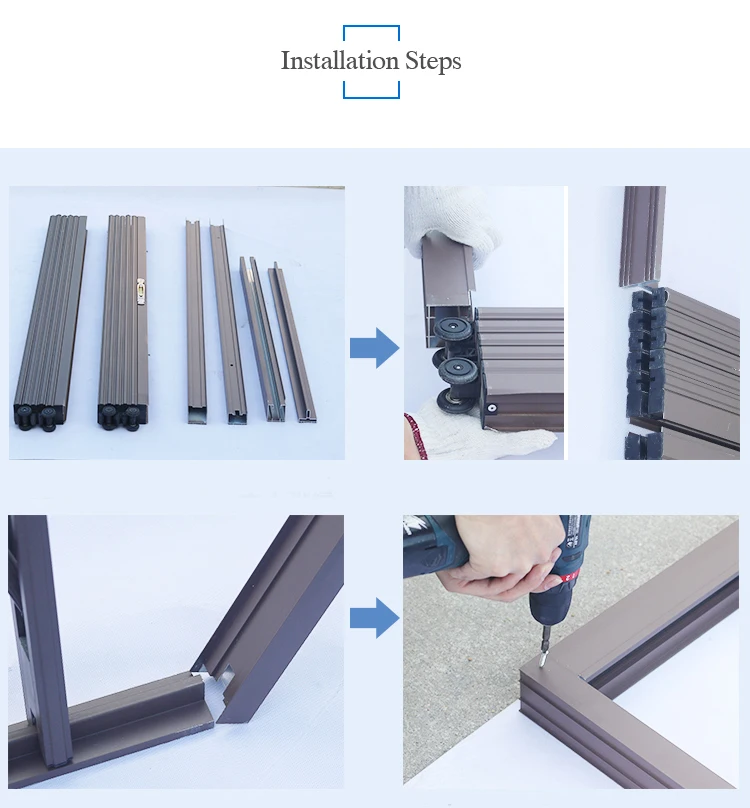 Installation Steps