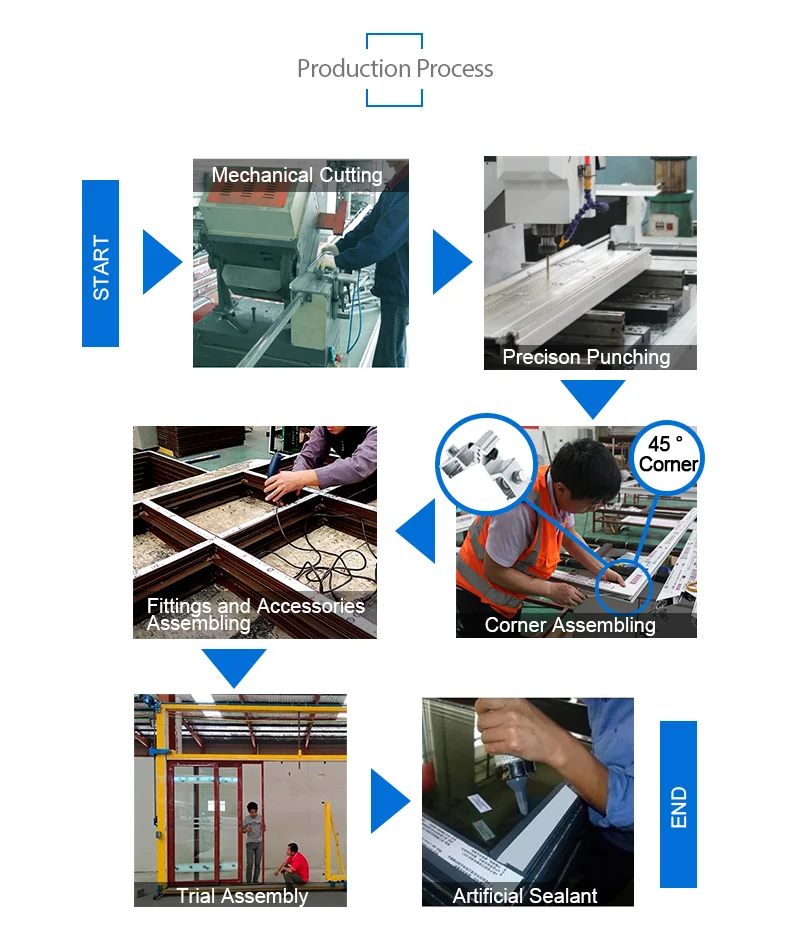 Production Process

START

Mechanical Cutting

Precison Punching

45 °
Corner

Corner Assembling

Fittings and Accessories Assembling

Trial Assembly

Artificial Sealant

END